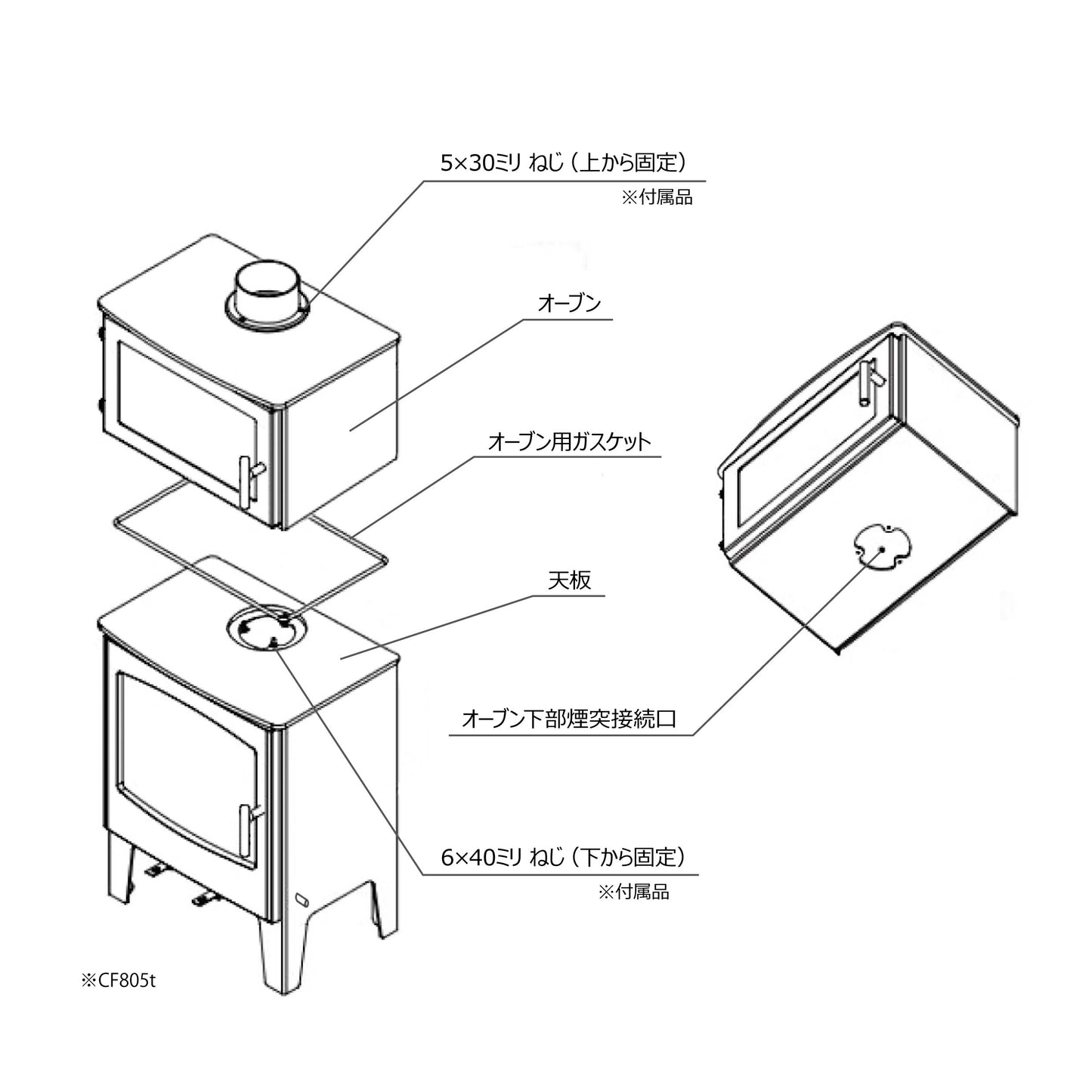 5×30ミリ ねじ（上から固定）
※付属品

オーブン

オーブン用ガスケット

天板

オーブン下部煙突接続口

6×40ミリ ねじ（下から固定）
※付属品

※CF805t