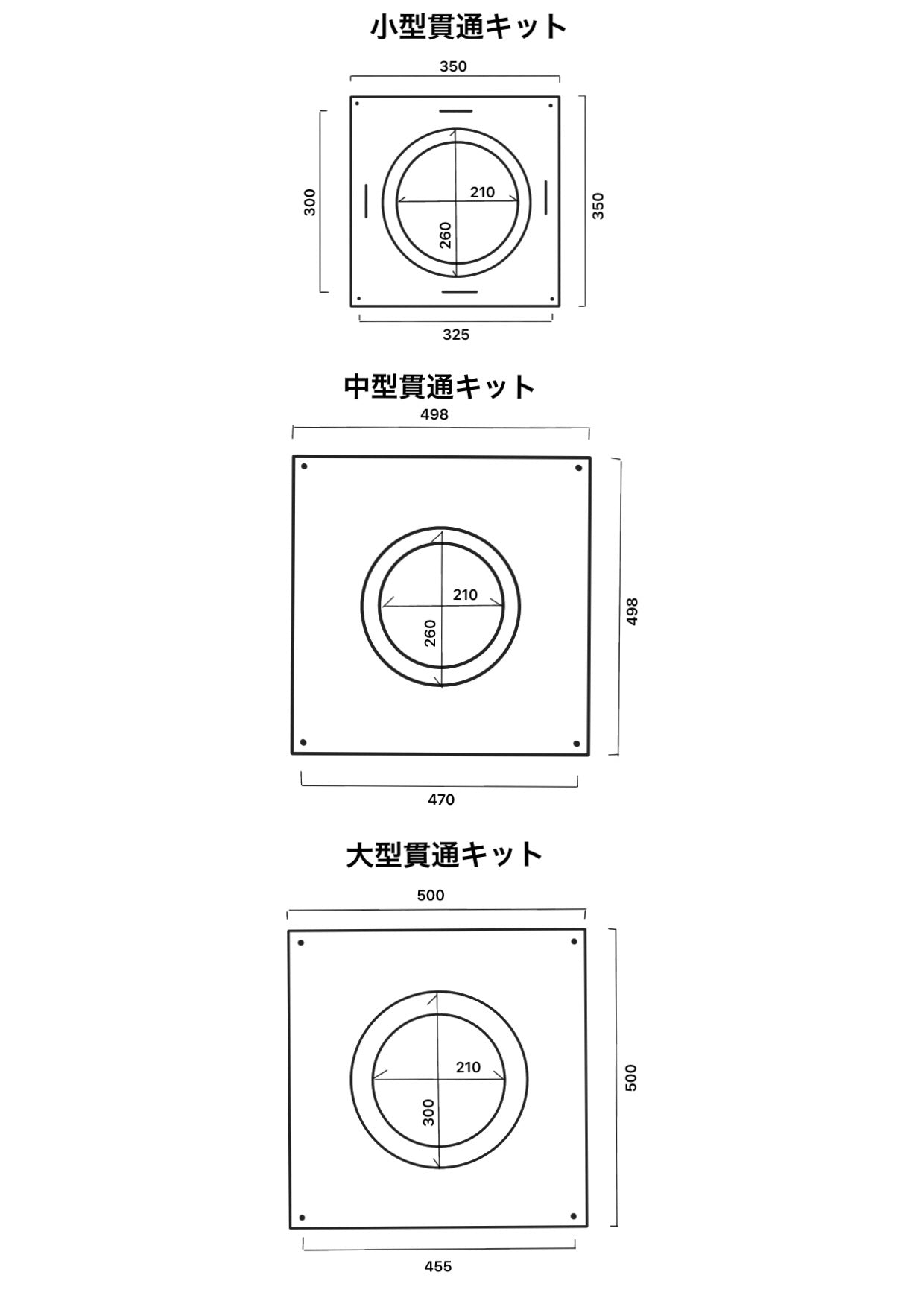 小型貫通キット

350

300

210

260

350

325

中型貫通キット

498

210

260

498

470

大型貫通キット

500

210

300

500

455